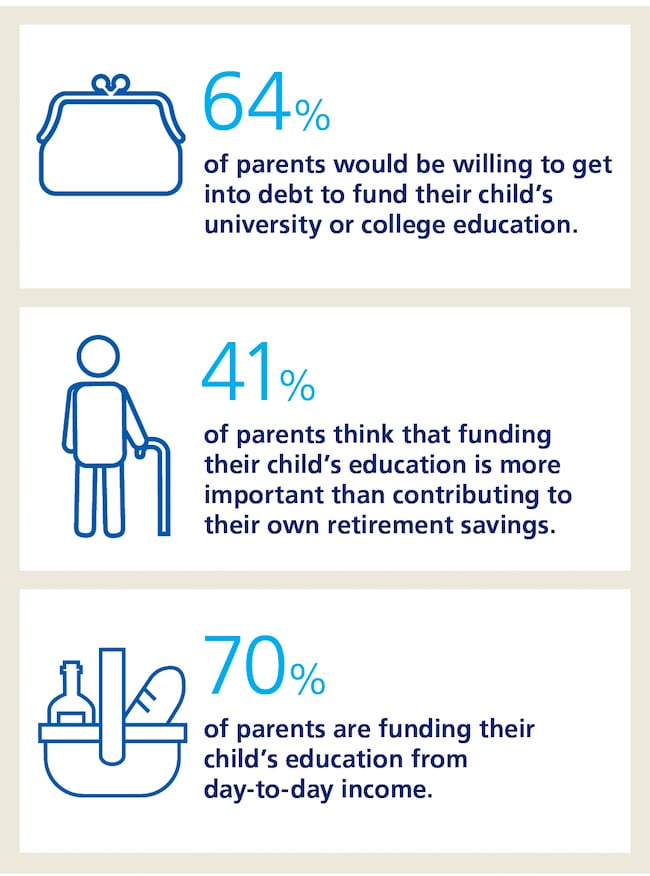 64%

of parents would be willing to get into debt to fund their child's university or college education.

41%

of parents think that funding their child's education is more important than contributing to their own retirement savings.

70%

of parents are funding their child's education from day-to-day income.